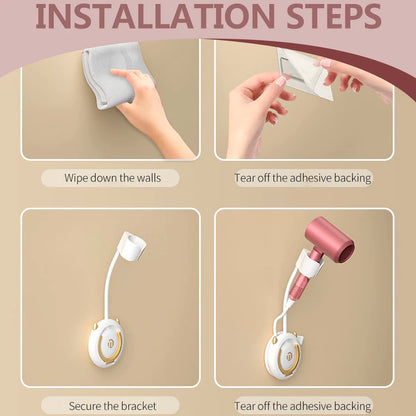 INSTALLATION STEPS

Wipe down the walls

Tear off the adhesive backing

Secure the bracket

Tear off the adhesive backing